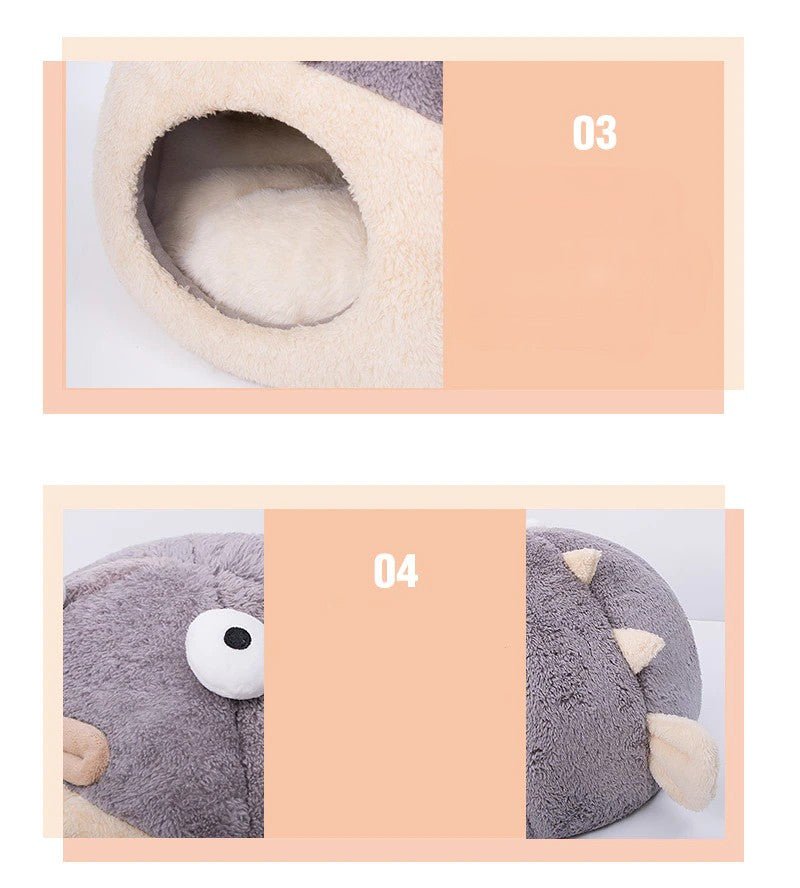 03

04